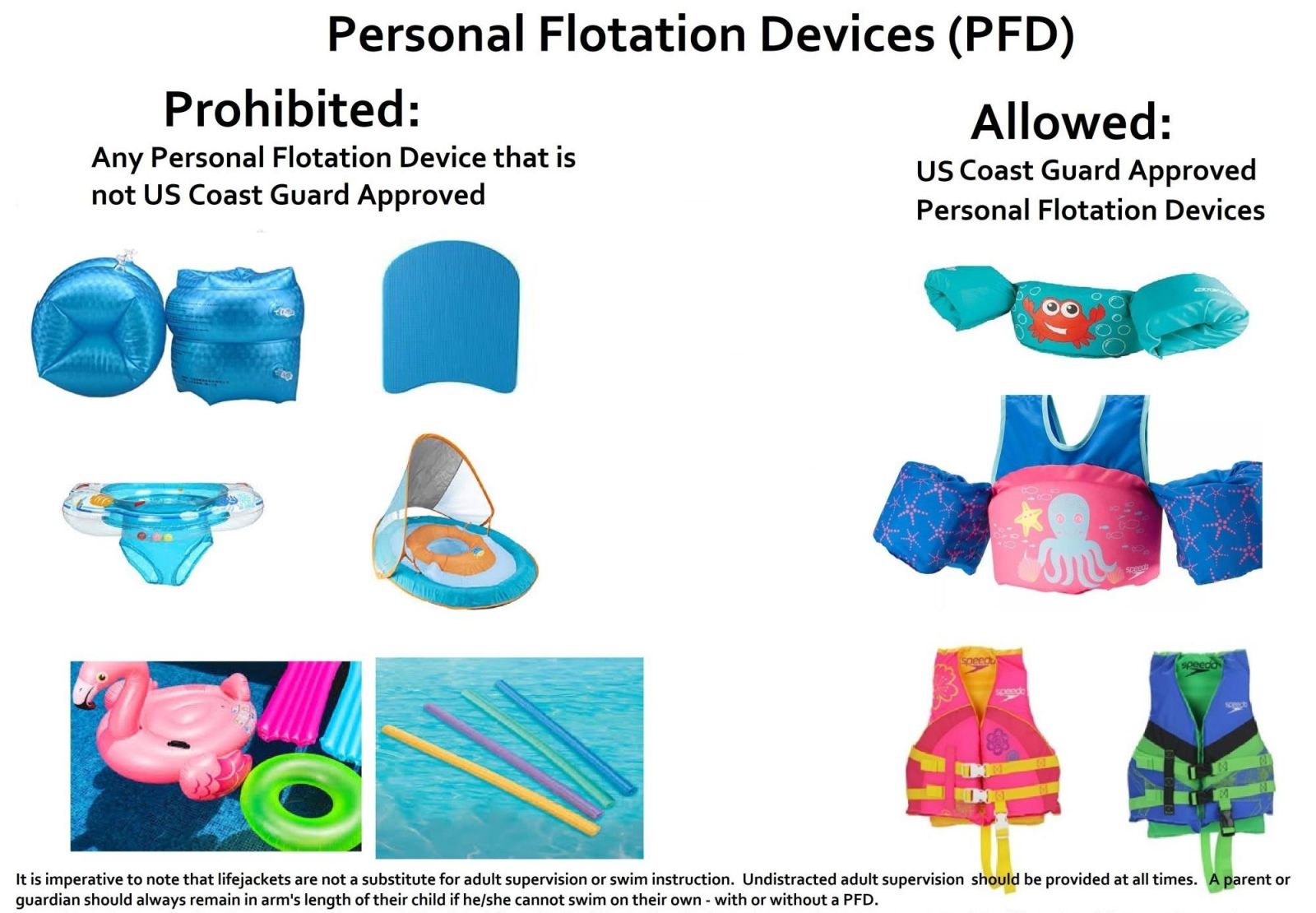 Personal Flotation Devices (PFD)

Prohibited:

Any Personal Flotation Device that is not US Coast Guard Approved

Allowed:

US Coast Guard Approved Personal Flotation Devices

speedo

speedo

speedo

speedo

speedo

It is imperative to note that lifejackets are not a substitute for adult supervision or swim instruction. Undistracted adult supervision should be provided at all times. A parent or guardian should always remain in arm's length of their child if he/she cannot swim on their own - with or without a PFD.